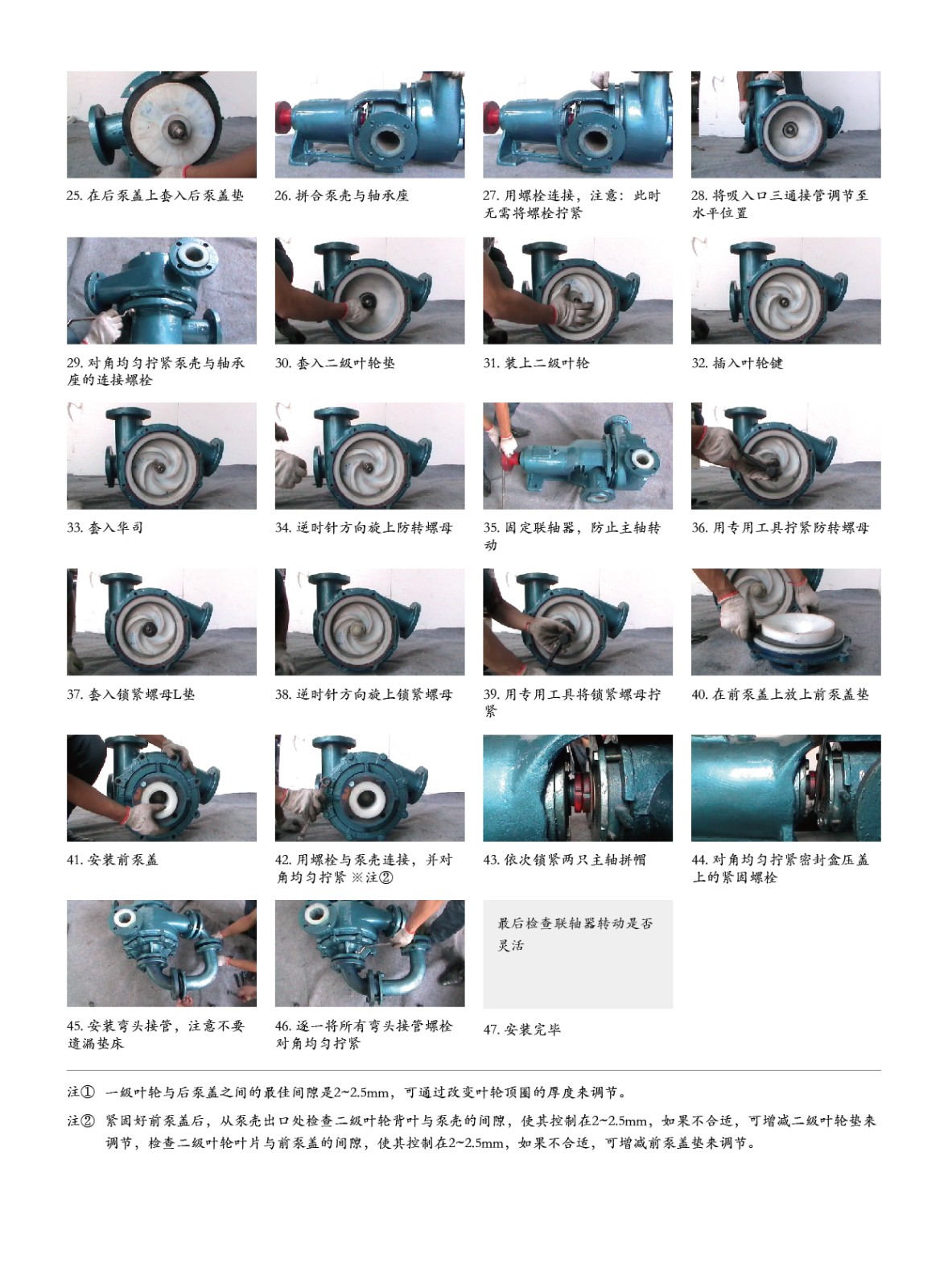 25. 在后泵盖上套入后泵盖垫

26. 拼合泵壳与轴承座

27. 用螺栓连接，注意：此时无需将螺栓拧紧

28. 将吸入口三通接管调节至水平位置

29. 对角均匀拧紧泵壳与轴承座的连接螺栓

30. 套入二级叶轮垫

31. 装上二级叶轮

32. 插入叶轮键

33. 套入华司

34. 逆时针方向旋上防转螺母

35. 固定联轴器，防止主轴转动

36. 用专用工具拧紧防转螺母

37. 套入锁紧螺母L垫

38. 逆时针方向旋上锁紧螺母

39. 用专用工具将锁紧螺母拧紧

40. 在前泵盖上放上前泵盖垫

41. 安装前泵盖

42. 用螺栓与泵壳连接，并对角均匀拧紧 ※注②

43. 依次锁紧两只主轴拼帽

44. 对角均匀拧紧密封盒压盖上的紧固螺栓

45. 安装弯头接管，注意不要遗漏垫床

46. 逐一将所有弯头接管螺栓对角均匀拧紧

最后检查联轴器转动是否灵活

47. 安装完毕

注① 一级叶轮与后泵盖之间的最佳间隙是2~2.5mm，可通过改变叶轮顶圈的厚度来调节。

注② 紧固好前泵盖后，从泵壳出口处检查二级叶轮背叶与泵壳的间隙，使其控制在2~2.5mm，如果不合适，可增减二级叶轮垫来调节，检查二级叶轮叶片与前泵盖的间隙，使其控制在2~2.5mm，如果不合适，可增减前泵盖垫来调节。