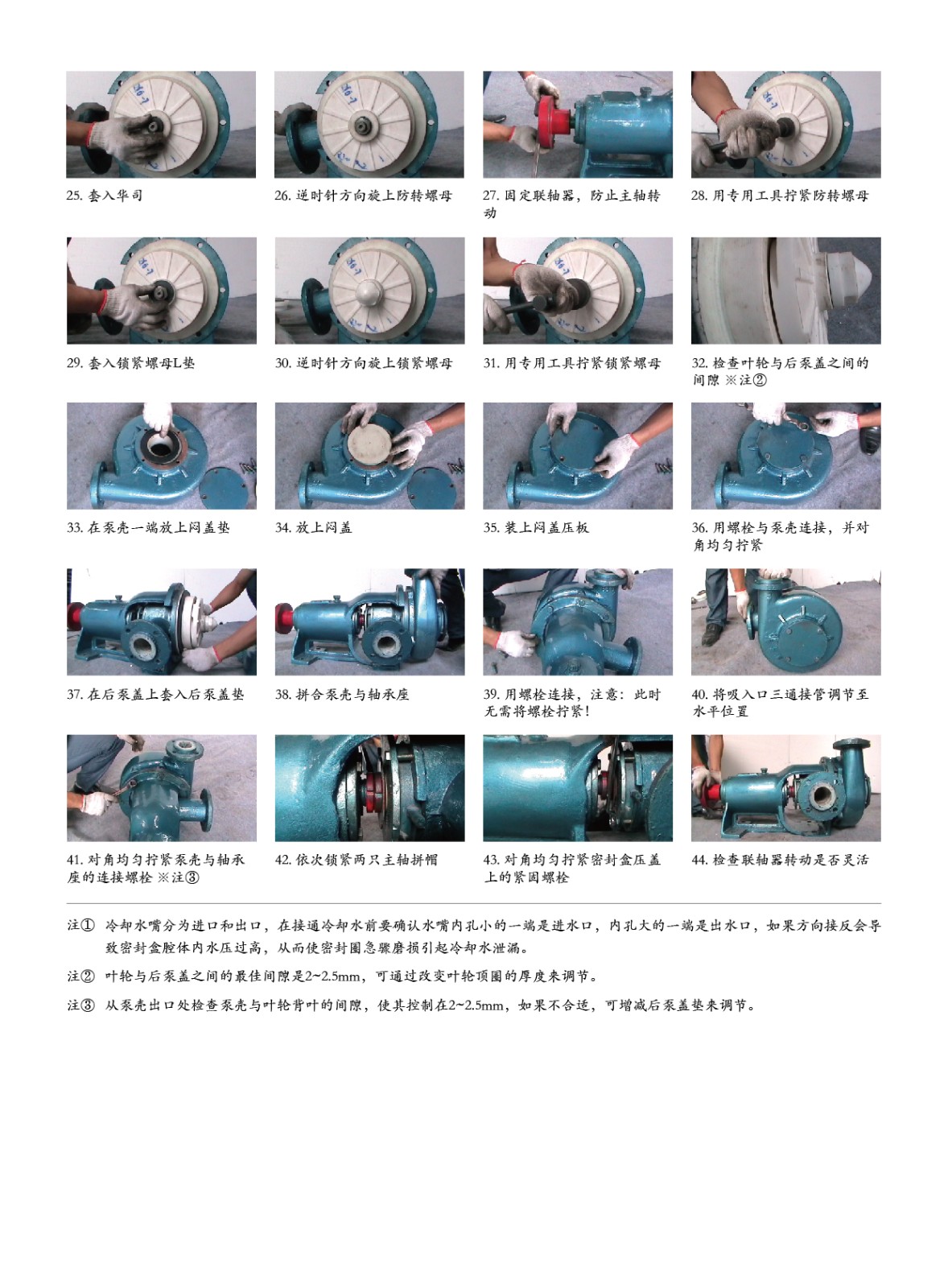 25. 套入华司

26. 逆时针方向旋上防转螺母

27. 固定联轴器，防止主轴转动

28. 用专用工具拧紧防转螺母

29. 套入锁紧螺母L垫

30. 逆时针方向旋上锁紧螺母

31. 用专用工具拧紧锁紧螺母

32. 检查叶轮与后泵盖之间的间隙 ※注②

33. 在泵壳一端放上闷盖垫

34. 放上闷盖

35. 装上闷盖压板

36. 用螺栓与泵壳连接，并对角均匀拧紧

37. 在后泵盖上套入后泵盖垫

38. 拼合泵壳与轴承座

39. 用螺栓连接，注意：此时无需将螺栓拧紧！

40. 将吸入口三通接管调节至水平位置

41. 对角均匀拧紧泵壳与轴承座的连接螺栓 ※注③

42. 依次锁紧两只主轴拼帽

43. 对角均匀拧紧密封盒压盖上的紧固螺栓

44. 检查联轴器转动是否灵活

注① 冷却水嘴分为进口和出口，在接通冷却水前要确认水嘴内孔小的一端是进水口，内孔大的一端是出水口，如果方向接反会导致密封盒腔体内水压过高，从而使密封圈急骤磨损引起冷却水泄漏。

注② 叶轮与后泵盖之间的最佳间隙是2~2.5mm，可通过改变叶轮顶圈的厚度来调节。

注③ 从泵壳出口处检查泵壳与叶轮背叶的间隙，使其控制在2~2.5mm，如果不合适，可增减后泵盖垫来调节。