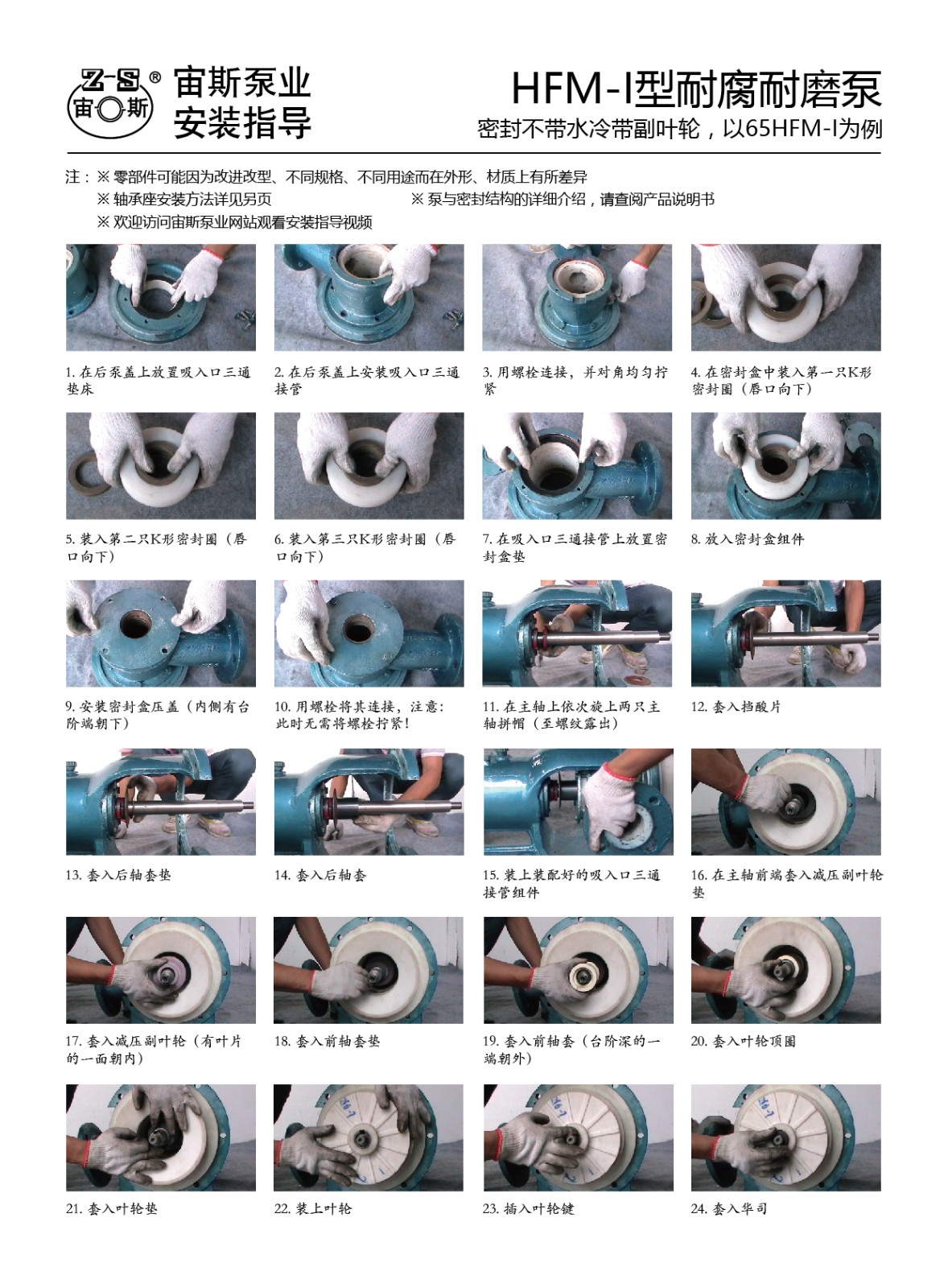 Z-S ®
宙斯

宙斯泵业
安装指导

HFM-I型耐腐耐磨泵
密封不带水冷带副叶轮，以65HFM-I为例

注：※ 零部件可能因为改进改型、不同规格、不同用途而在外形、材质上有所差异
※ 轴承座安装方法详见另页
※ 泵与密封结构的详细介绍，请查阅产品说明书
※ 欢迎访问宙斯泵业网站观看安装指导视频

1. 在后泵盖上放置吸入口三通垫床

2. 在后泵盖上安装吸入口三通接管

3. 用螺栓连接，并对角均匀拧紧

4. 在密封盒中装入第一只K形密封圈（唇口向下）

5. 装入第二只K形密封圈（唇口向下）

6. 装入第三只K形密封圈（唇口向下）

7. 在吸入口三通接管上放置密封盒垫

8. 放入密封盒组件

9. 安装密封盒压盖（内侧有台阶端朝下）

10. 用螺栓将其连接，注意：此时无需将螺栓拧紧！

11. 在主轴上依次旋上两只主轴拼帽（至螺纹露出）

12. 套入挡酸片

13. 套入后轴套垫

14. 套入后轴套

15. 装上装配好的吸入口三通接管组件

16. 在主轴前端套入减压副叶轮垫

17. 套入减压副叶轮（有叶片的一面朝内）

18. 套入前轴套垫

19. 套入前轴套（台阶深的一端朝外）

20. 套入叶轮顶圈

21. 套入叶轮垫

22. 装上叶轮

23. 插入叶轮键

24. 套入华司