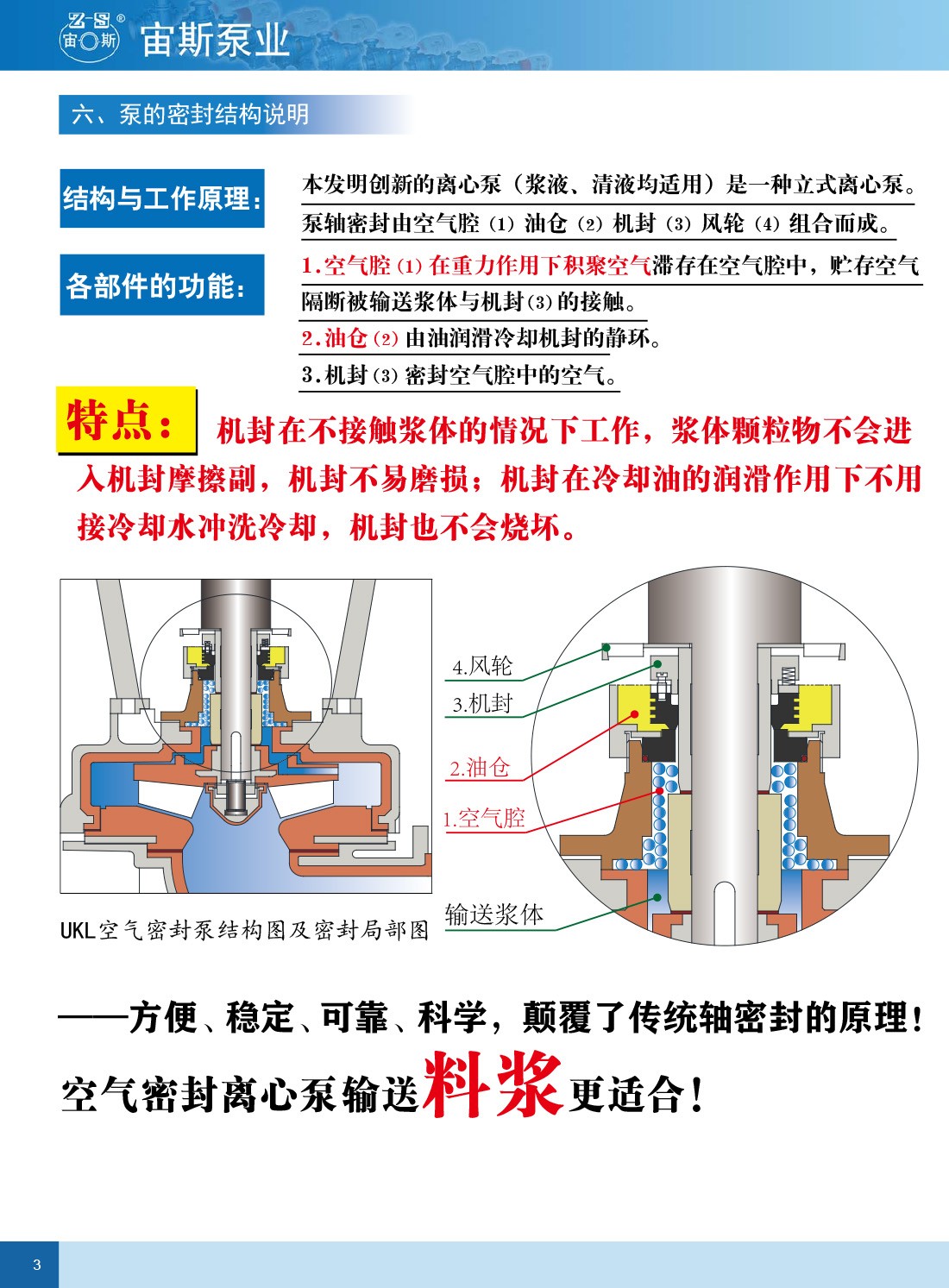 Z-S®
宙斯
宙斯泵业

六、泵的密封结构说明

结构与工作原理:

本发明创新的离心泵（浆液、清液均适用）是一种立式离心泵。泵轴密封由空气腔（1）油仓（2）机封（3）风轮（4）组合而成。

各部件的功能:

1.空气腔(1)在重力作用下积聚空气滞存在空气腔中，贮存空气隔断被输送浆体与机封(3)的接触。
2.油仓(2)由油润滑冷却机封的静环。
3.机封(3)密封空气腔中的空气。

特点: 机封在不接触浆体的情况下工作，浆体颗粒物不会进入机封摩擦副，机封不易磨损；机封在冷却油的润滑作用下不用接冷却水冲洗冷却，机封也不会烧坏。

4.风轮
3.机封
2.油仓
1.空气腔
输送浆体

UKL空气密封泵结构图及密封局部图

——方便、稳定、可靠、科学，颠覆了传统轴密封的原理！
空气密封离心泵输送料浆更适合！

3